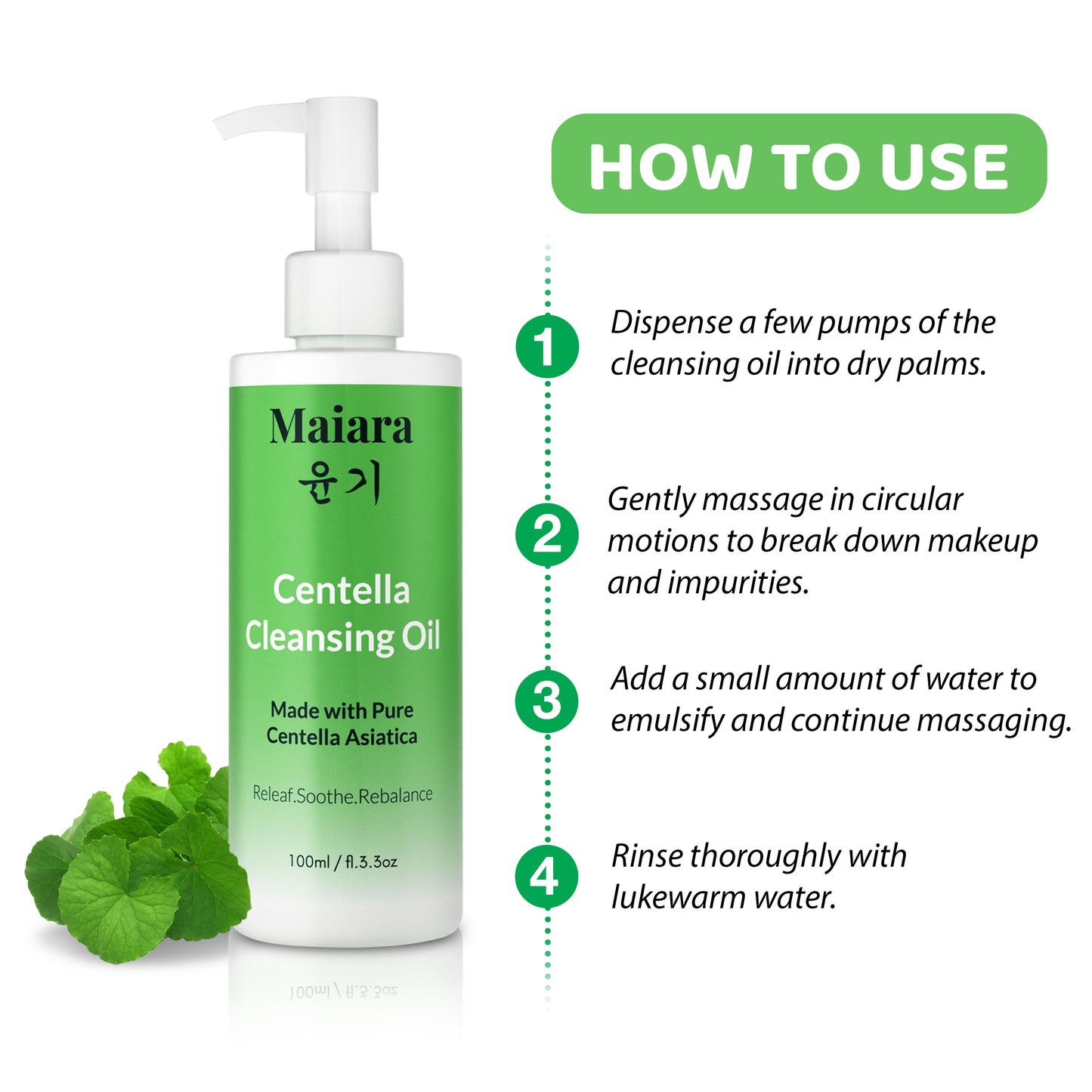 Maiara
윤기

Centella Cleansing Oil

Made with Pure Centella Asiatica

Releaf.Soothe.Rebalance

100ml / fl.3.3oz

HOW TO USE

1 Dispense a few pumps of the cleansing oil into dry palms.

2 Gently massage in circular motions to break down makeup and impurities.

3 Add a small amount of water to emulsify and continue massaging.

4 Rinse thoroughly with lukewarm water.