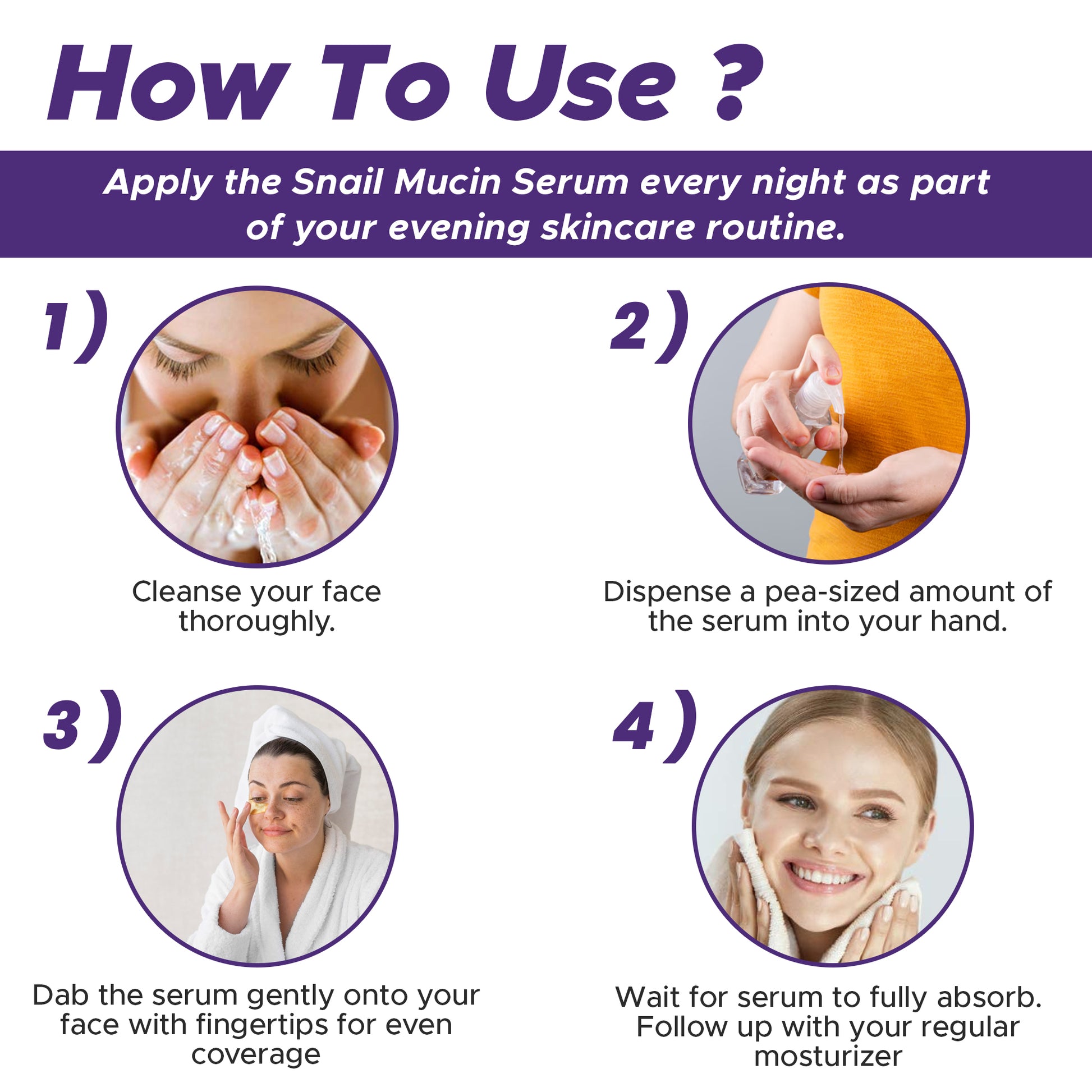 How To Use ?

Apply the Snail Mucin Serum every night as part of your evening skincare routine.

1)

Cleanse your face thoroughly.

2)

Dispense a pea-sized amount of the serum into your hand.

3)

Dab the serum gently onto your face with fingertips for even coverage

4)

Wait for serum to fully absorb. Follow up with your regular mosturizer